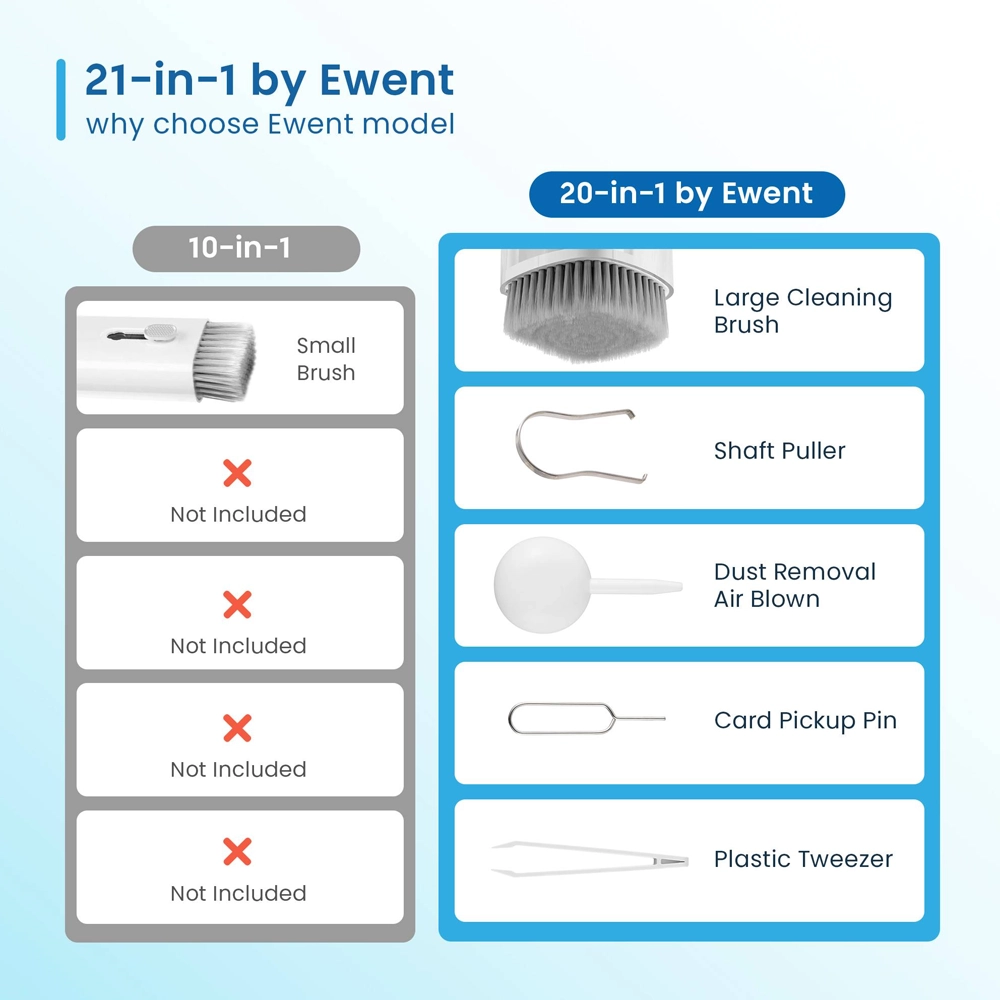 21-in-1 by Ewent
why choose Ewent model

10-in-1

Small Brush

Not Included

Not Included

Not Included

Not Included

20-in-1 by Ewent

Large Cleaning Brush

Shaft Puller

Dust Removal Air Blown

Card Pickup Pin

Plastic Tweezer